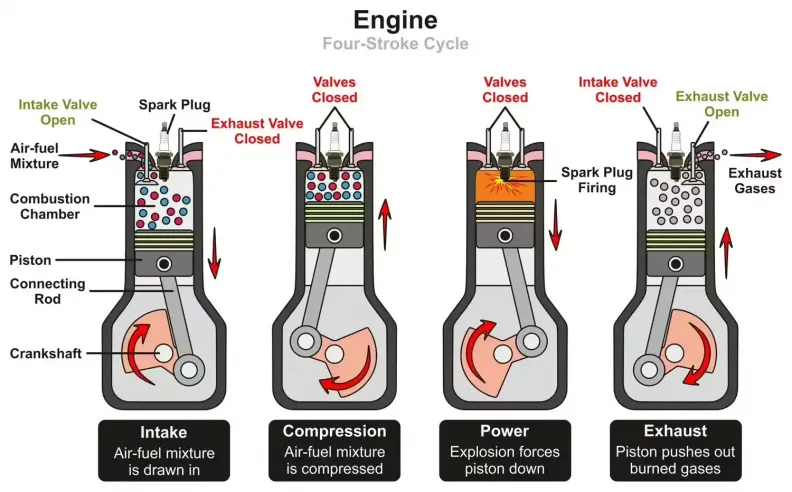 Engine
Four-Stroke Cycle

Intake Valve Open
Spark Plug
Exhaust Valve Closed
Air-fuel Mixture
Combustion Chamber
Piston
Connecting Rod
Crankshaft

Valves Closed

Valves Closed
Spark Plug Firing

Intake Valve Closed
Exhaust Valve Open
Exhaust Gases

Intake
Air-fuel mixture is drawn in

Compression
Air-fuel mixture is compressed

Power
Explosion forces piston down

Exhaust
Piston pushes out burned gases